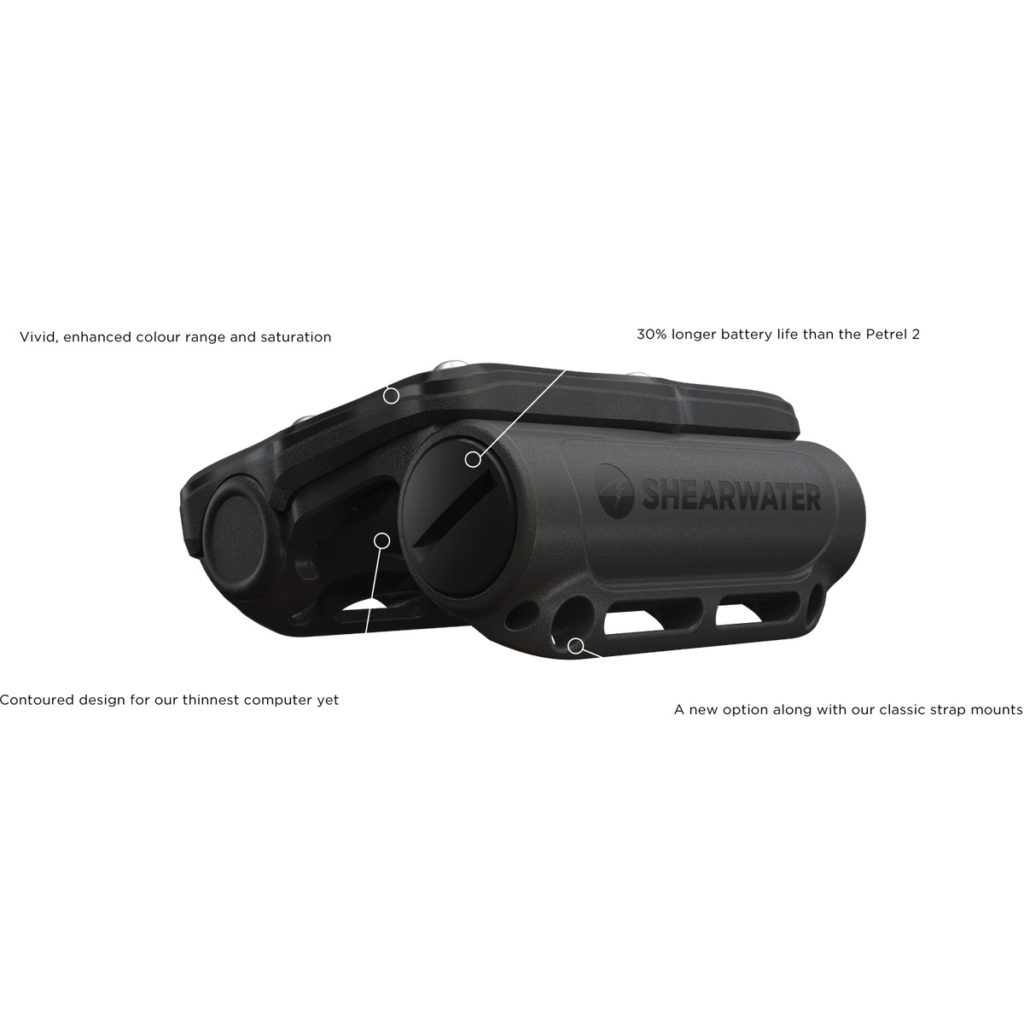 Vivid, enhanced colour range and saturation

30% longer battery life than the Petrel 2

SHEARWATER

Contoured design for our thinnest computer yet

A new option along with our classic strap mounts